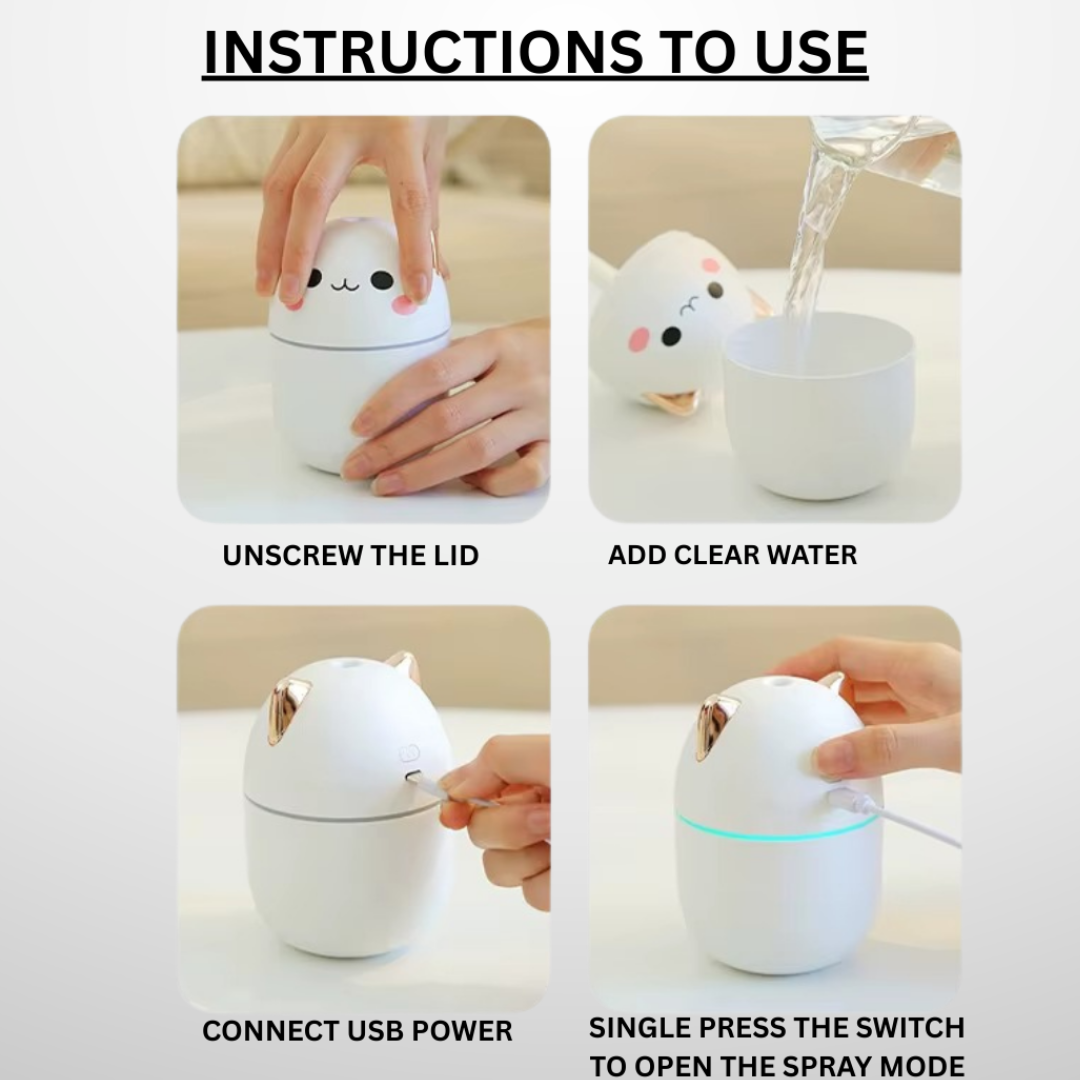 INSTRUCTIONS TO USE

UNSCREW THE LID

ADD CLEAR WATER

CONNECT USB POWER

SINGLE PRESS THE SWITCH TO OPEN THE SPRAY MODE